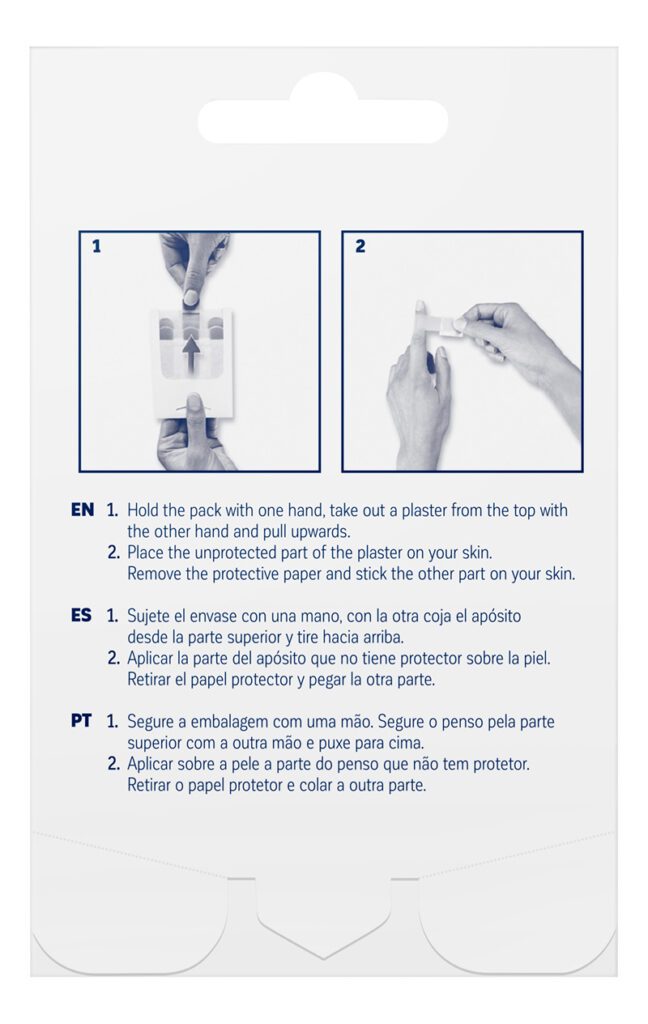 1

2

EN 1. Hold the pack with one hand, take out a plaster from the top with the other hand and pull upwards.
2. Place the unprotected part of the plaster on your skin. Remove the protective paper and stick the other part on your skin.

ES 1. Sujete el envase con una mano, con la otra coja el apósito desde la parte superior y tire hacia arriba.
2. Aplicar la parte del apósito que no tiene protector sobre la piel. Retirar el papel protector y pegar la otra parte.

PT 1. Segure a embalagem com uma mão. Segure o penso pela parte superior com a outra mão e puxe para cima.
2. Aplicar sobre a pele a parte do penso que não tem protetor. Retirar o papel protetor e colar a outra parte.